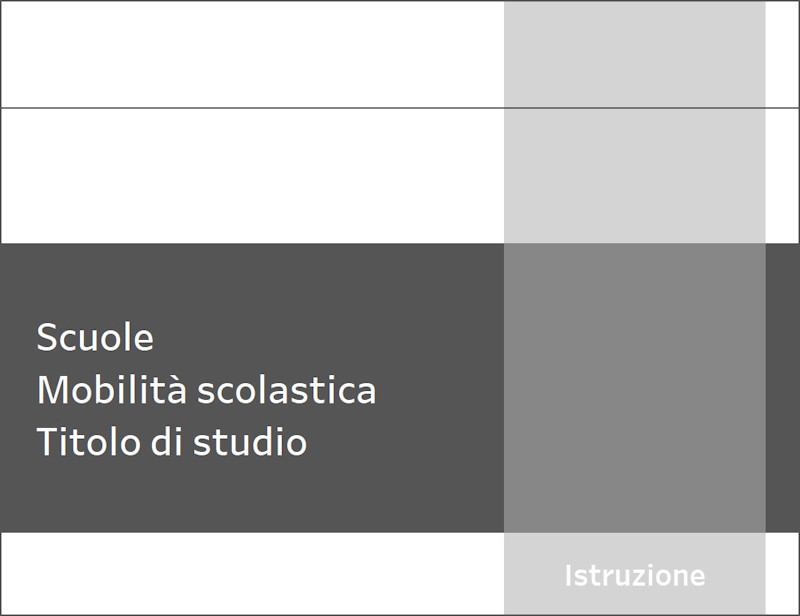 Scuole
Mobilità scolastica
Titolo di studio

Istruzione