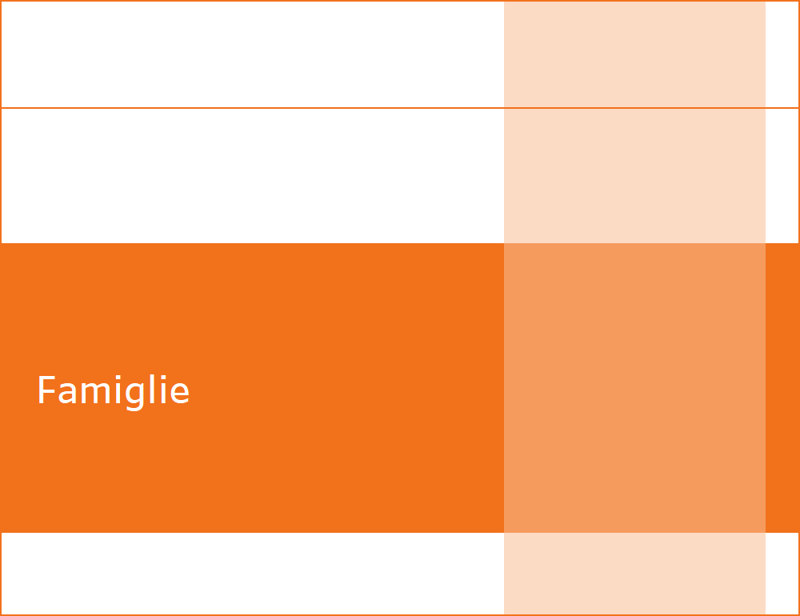 Famiglie